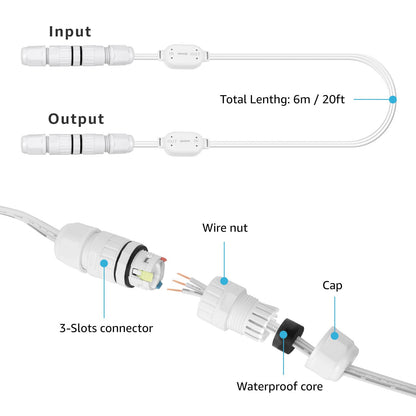 Input

Total Lenthg: 6m / 20ft

Output

Wire nut

Cap

3-Slots connector

Waterproof core