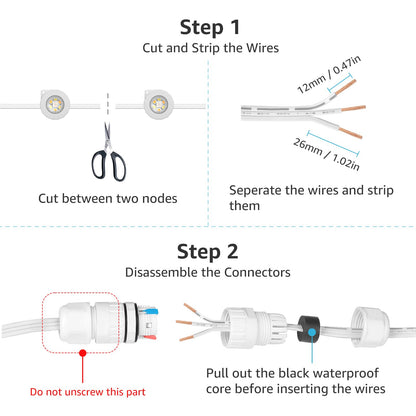 Step 1
Cut and Strip the Wires

Cut between two nodes

12mm / 0.47in

26mm / 1.02in

Seperate the wires and strip them

Step 2
Disassemble the Connectors

Do not unscrew this part

Pull out the black waterproof core before inserting the wires