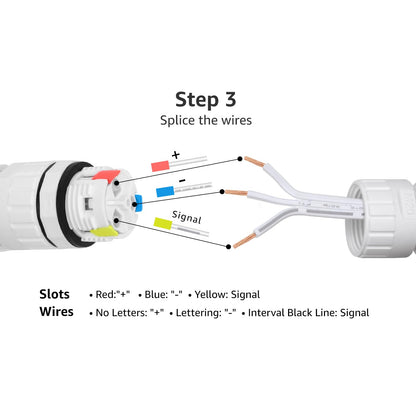 Step 3
Splice the wires

+

-

Signal

Slots • Red:"+" • Blue: "-" • Yellow: Signal
Wires • No Letters: "+" • Lettering: "-" • Interval Black Line: Signal