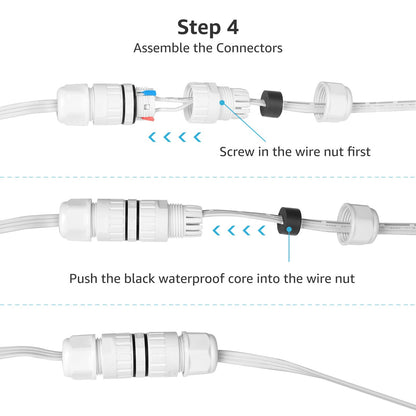 Step 4
Assemble the Connectors

Screw in the wire nut first

Push the black waterproof core into the wire nut